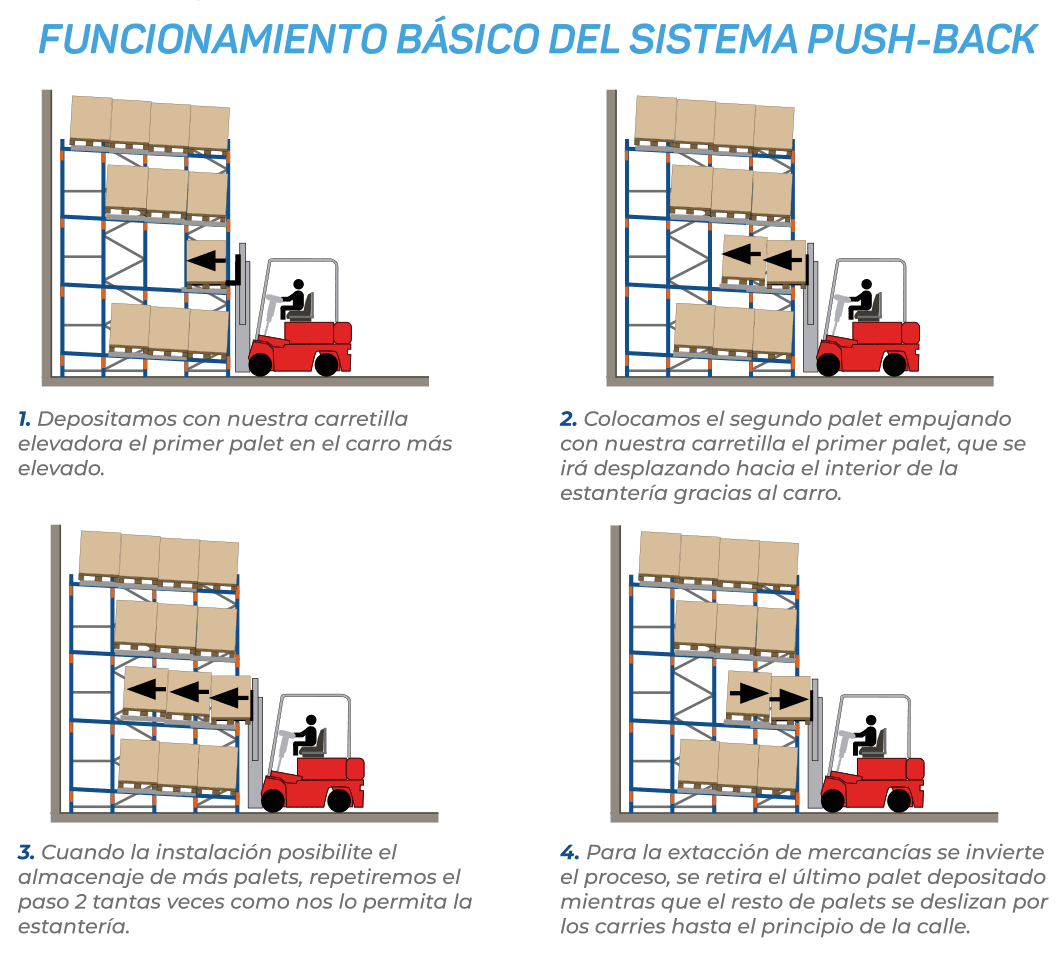 FUNCIONAMIENTO BÁSICO DEL SISTEMA PUSH-BACK

1. Depositamos con nuestra carretilla elevadora el primer palet en el carro más elevado.

2. Colocamos el segundo palet empujando con nuestra carretilla el primer palet, que se irá desplazando hacia el interior de la estantería gracias al carro.

3. Cuando la instalación posibilite el almacenaje de más palets, repetiremos el paso 2 tantas veces como nos lo permita la estantería.

4. Para la extacción de mercancías se invierte el proceso, se retira el último palet depositado mientras que el resto de palets se deslizan por los carries hasta el principio de la calle.