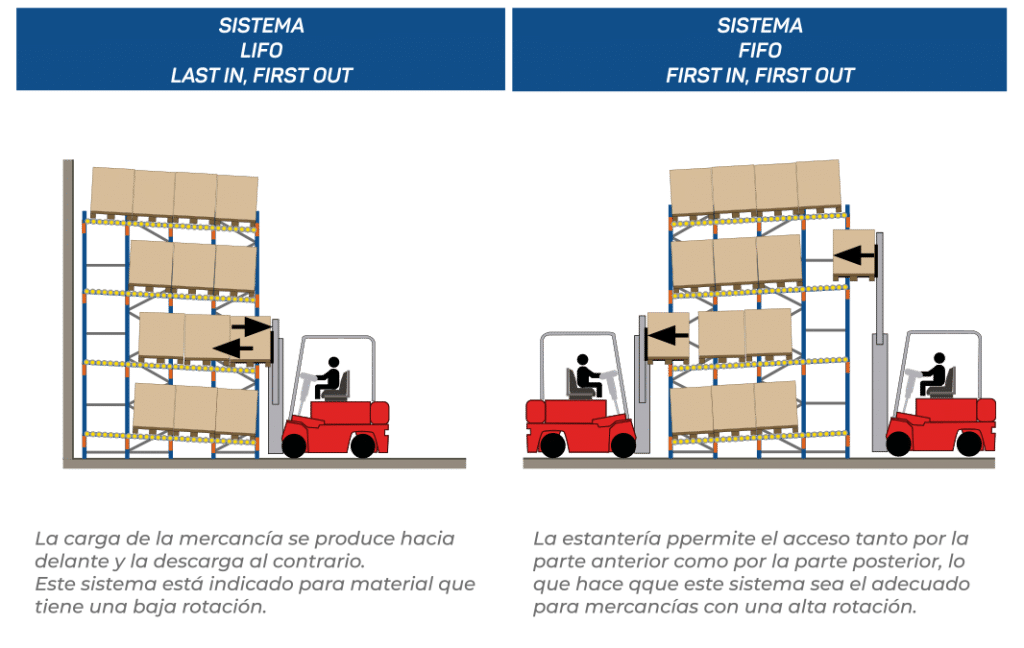 SISTEMA
LIFO
LAST IN, FIRST OUT

La carga de la mercancía se produce hacia delante y la descarga al contrario.
Este sistema está indicado para material que tiene una baja rotación.

SISTEMA
FIFO
FIRST IN, FIRST OUT

La estantería ppermite el acceso tanto por la parte anterior como por la parte posterior, lo que hace qque este sistema sea el adecuado para mercancías con una alta rotación.