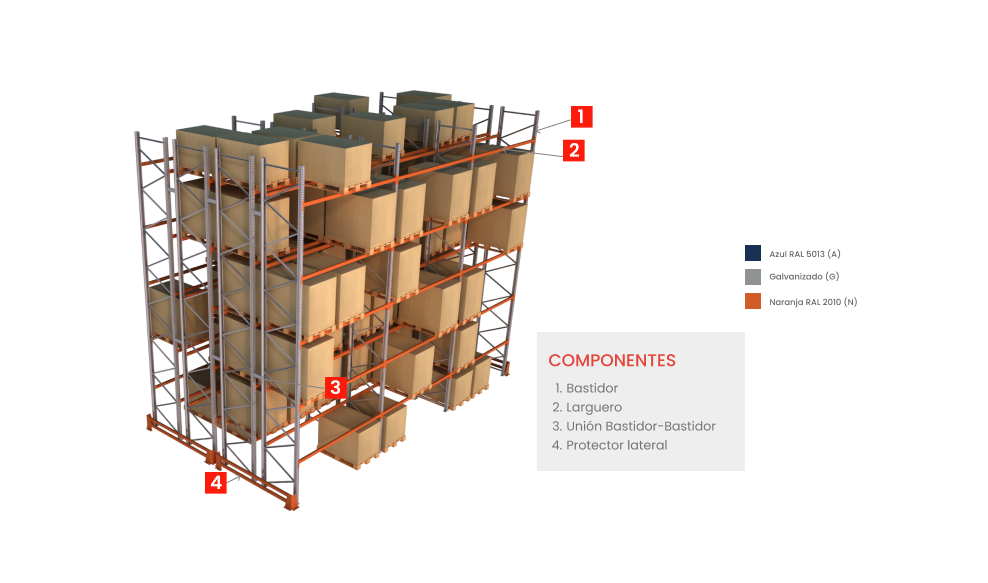 1

2

3

4

Azul RAL 5013 (A)

Galvanizado (G)

Naranja RAL 2010 (N)

COMPONENTES

1. Bastidor
2. Larguero
3. Unión Bastidor-Bastidor
4. Protector lateral